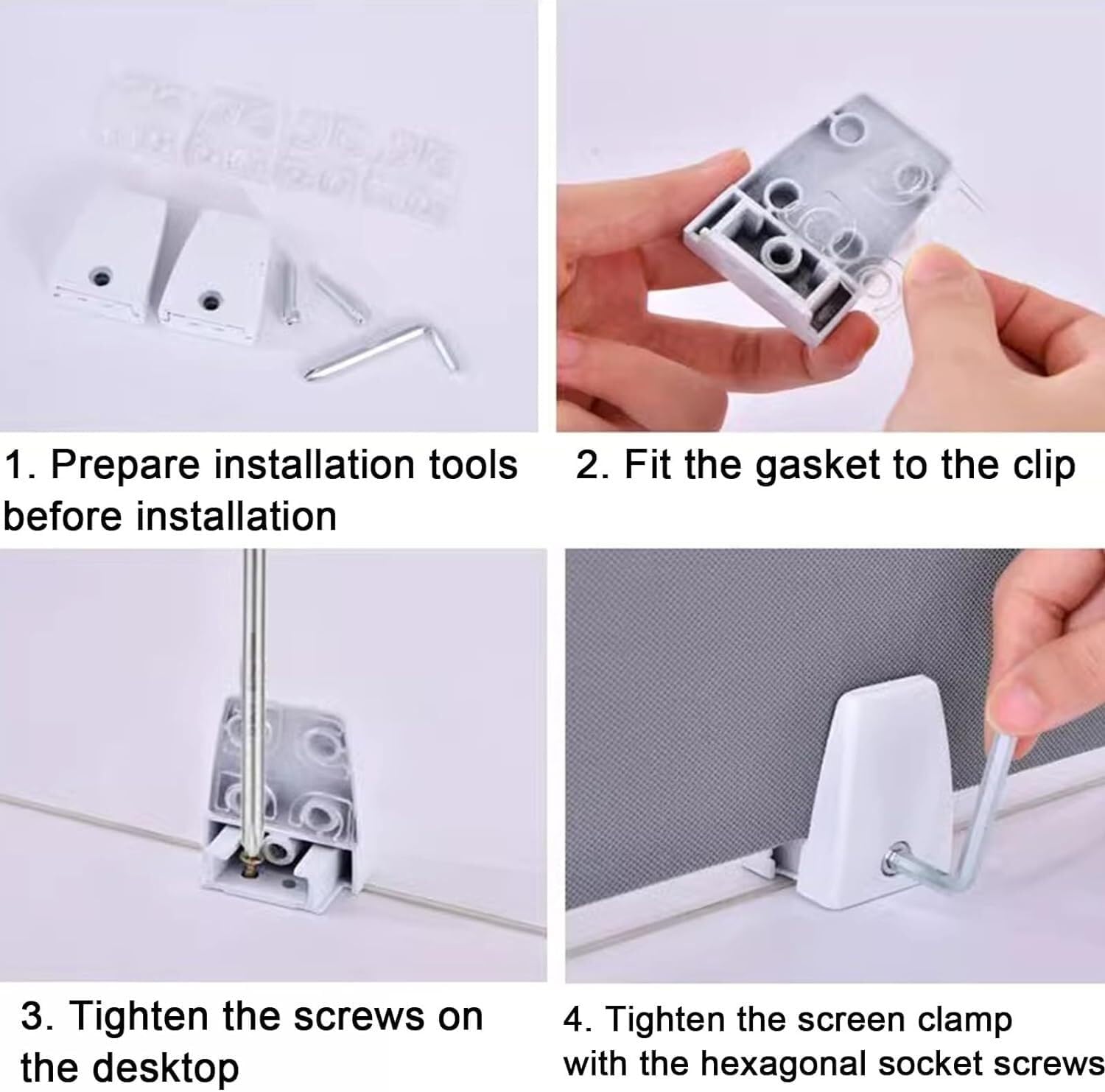 1. Prepare installation tools before installation

2. Fit the gasket to the clip

3. Tighten the screws on the desktop

4. Tighten the screen clamp with the hexagonal socket screws